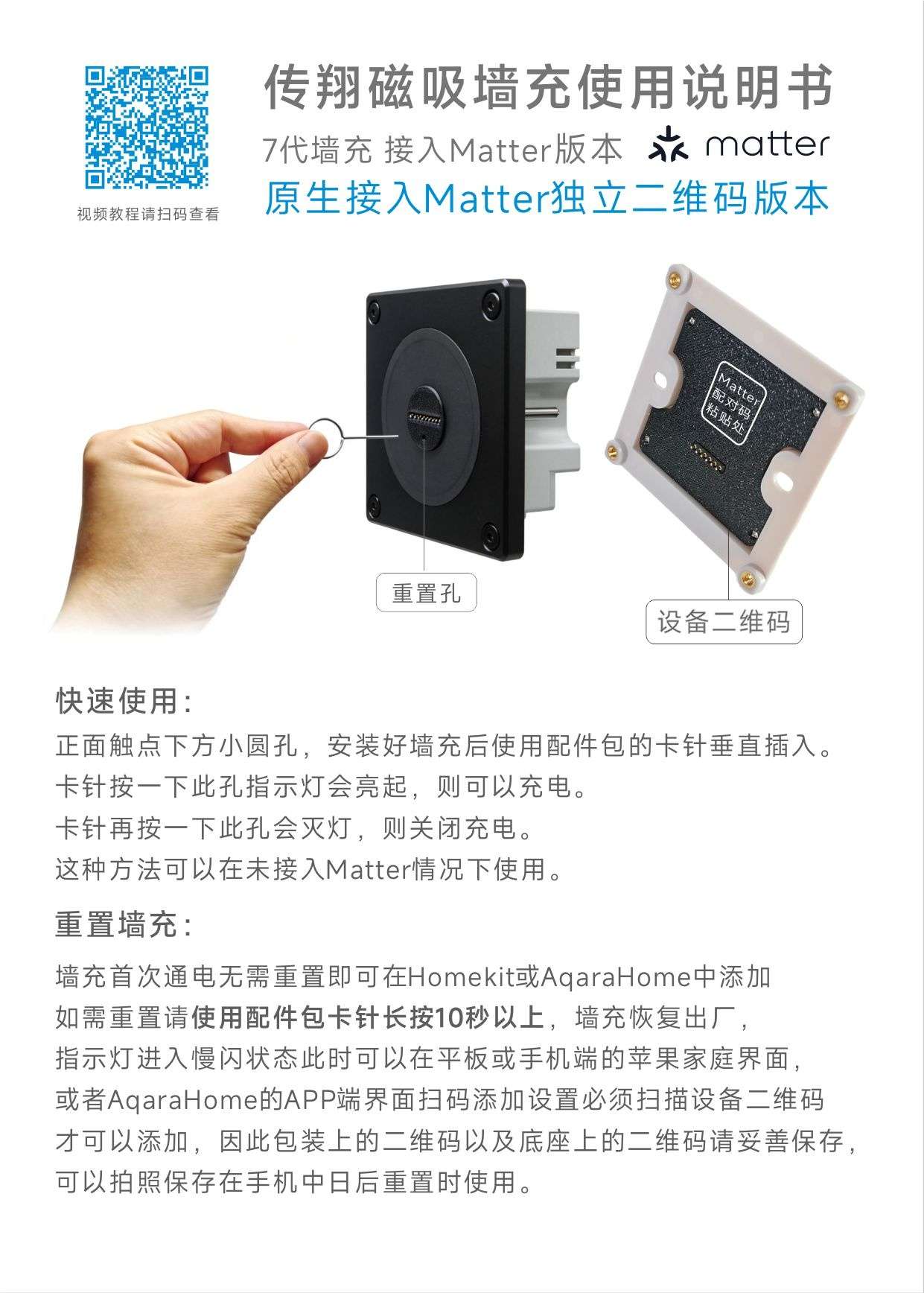 视频教程请扫码查看

传翔磁吸墙充使用说明书

7代墙充 接入Matter版本 matter

原生接入Matter独立二维码版本

Matter
配对码
粘贴处

重置孔

设备二维码

快速使用:

正面触点下方小圆孔，安装好墙充后使用配件包的卡针垂直插入。
卡针按一下此孔指示灯会亮起，则可以充电。
卡针再按一下此孔会灭灯，则关闭充电。
这种方法可以在未接入Matter情况下使用。

重置墙充:

墙充首次通电无需重置即可在Homekit或AqaraHome中添加
如需重置请使用配件包卡针长按10秒以上，墙充恢复出厂，
指示灯进入慢闪状态此时可以在平板或手机端的苹果家庭界面，
或者AqaraHome的APP端界面扫码添加设置必须扫描设备二维码
才可以添加，因此包装上的二维码以及底座上的二维码请妥善保存，
可以拍照保存在手机中日后重置时使用。