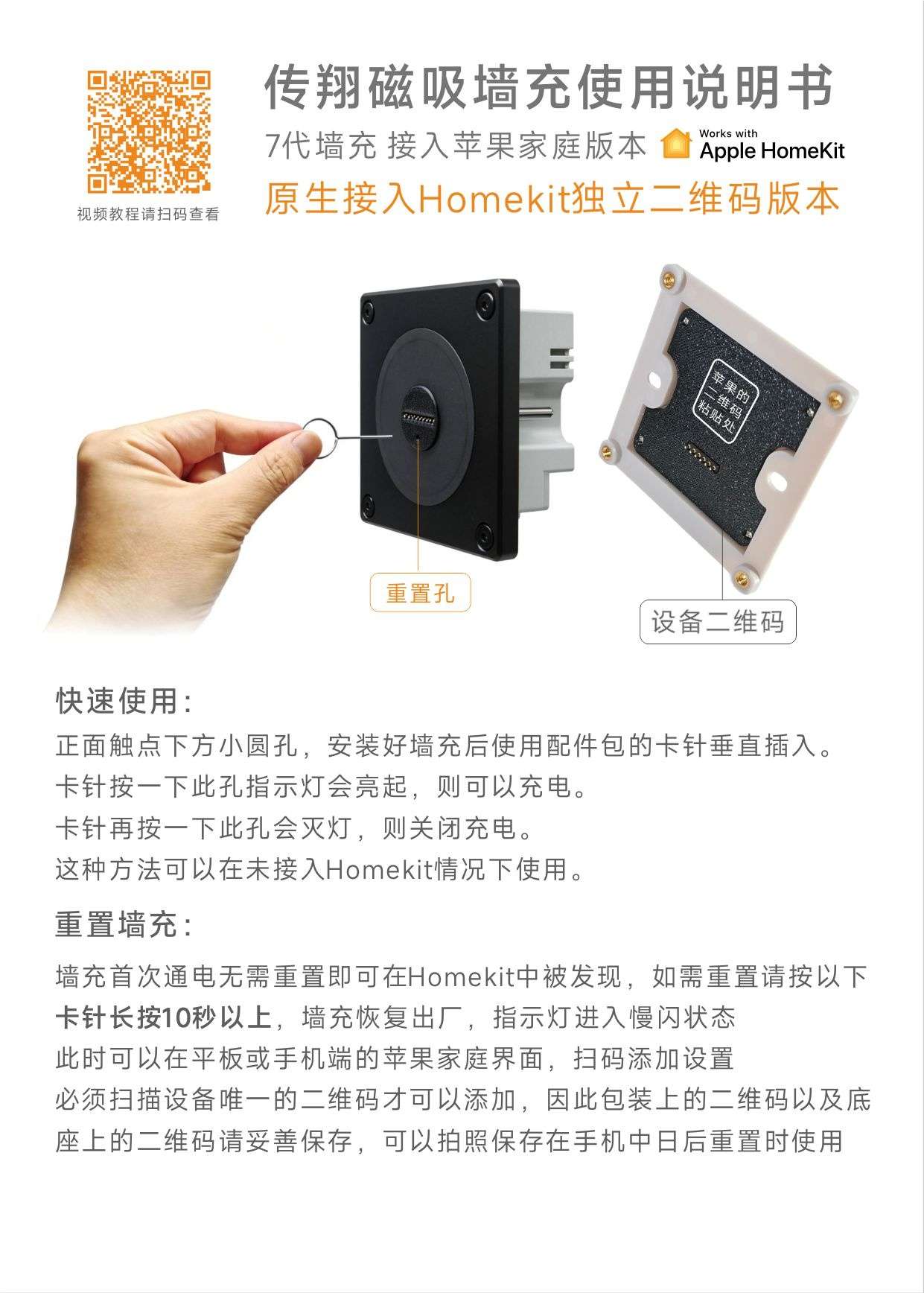 视频教程请扫码查看

传翔磁吸墙充使用说明书

7代墙充 接入苹果家庭版本 Works with Apple HomeKit

原生接入Homekit独立二维码版本

苹果的二维码粘贴处

重置孔

设备二维码

快速使用:

正面触点下方小圆孔，安装好墙充后使用配件包的卡针垂直插入。
卡针按一下此孔指示灯会亮起，则可以充电。
卡针再按一下此孔会灭灯，则关闭充电。
这种方法可以在未接入Homekit情况下使用。

重置墙充:

墙充首次通电无需重置即可在Homekit中被发现，如需重置请按以下
卡针长按10秒以上，墙充恢复出厂，指示灯进入慢闪状态
此时可以在平板或手机端的苹果家庭界面，扫码添加设置
必须扫描设备唯一的二维码才可以添加，因此包装上的二维码以及底座上的二维码请妥善保存，可以拍照保存在手机中日后重置时使用