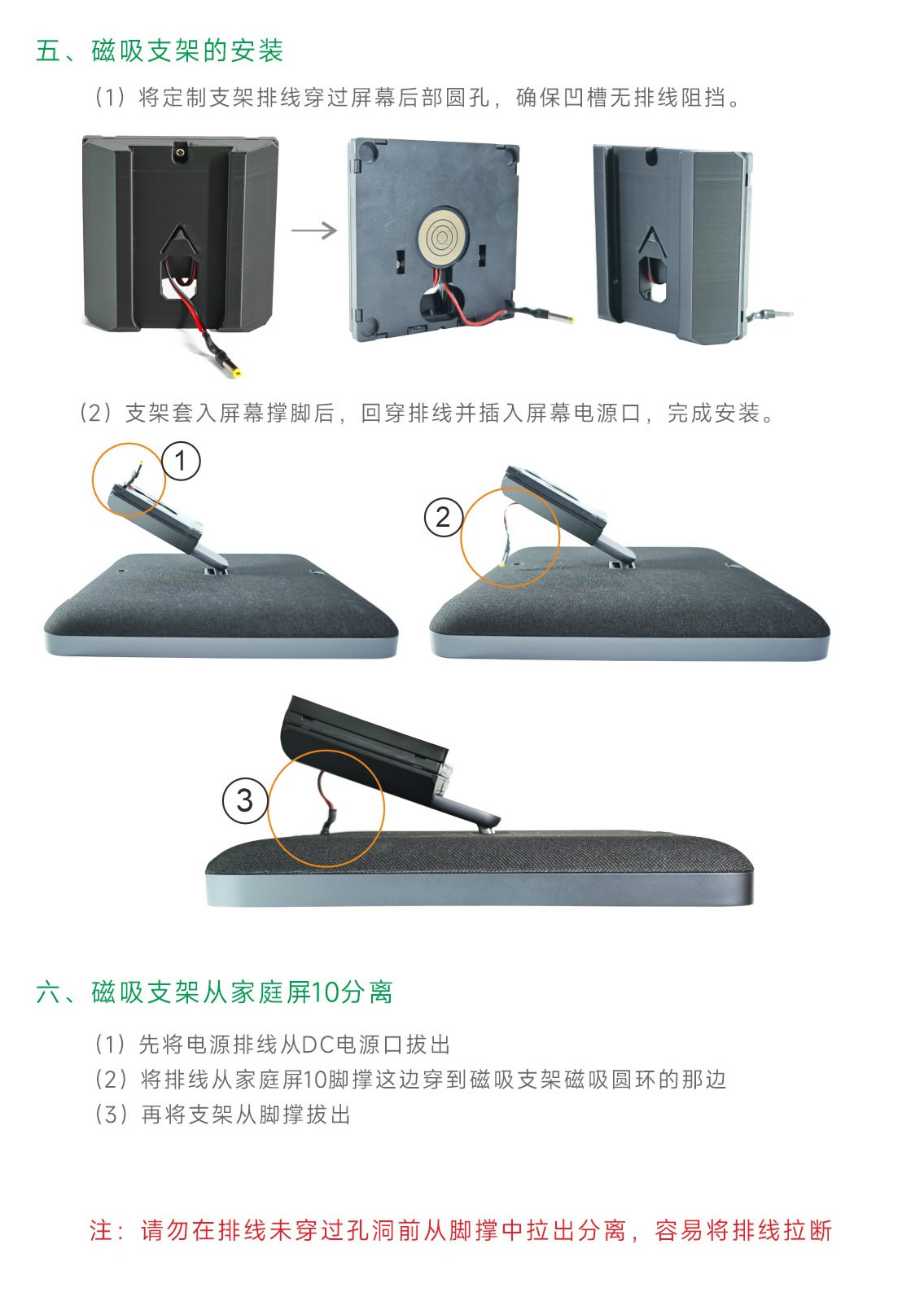 五、磁吸支架的安装

（1）将定制支架排线穿过屏幕后部圆孔，确保凹槽无排线阻挡。

（2）支架套入屏幕撑脚后，回穿排线并插入屏幕电源口，完成安装。

1

2

3

六、磁吸支架从家庭屏10分离

（1）先将电源排线从DC电源口拔出
（2）将排线从家庭屏10脚撑这边穿到磁吸支架磁吸圆环的那边
（3）再将支架从脚撑拔出

注：请勿在排线未穿过孔洞前从脚撑中拉出分离，容易将排线拉断